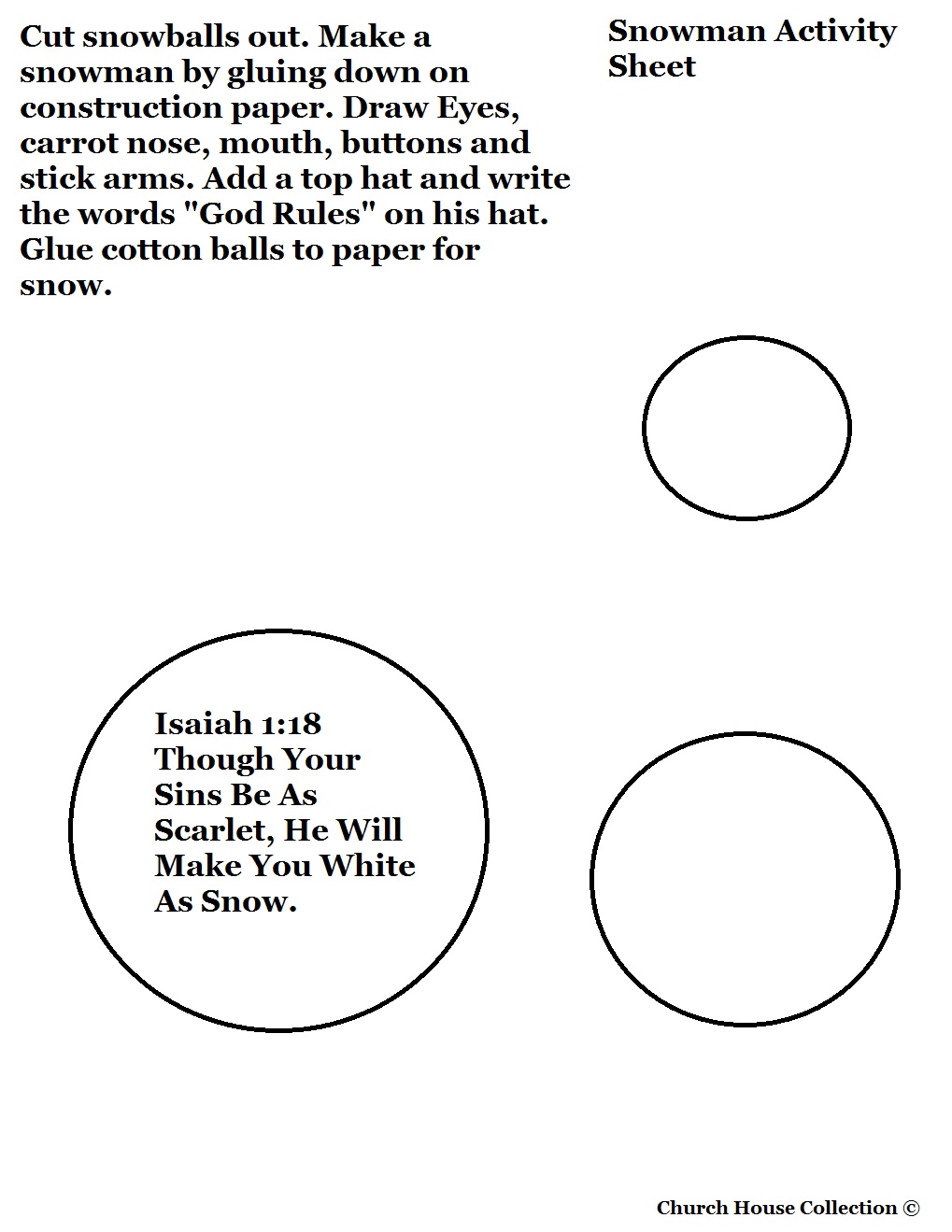 Cut snowballs out. Make a snowman by gluing down on construction paper. Draw Eyes, carrot nose, mouth, buttons and stick arms. Add a top hat and write the words "God Rules" on his hat. Glue cotton balls to paper for snow.

Snowman Activity Sheet

Isaiah 1:18
Though Your Sins Be As Scarlet, He Will Make You White As Snow.

Church House Collection ©